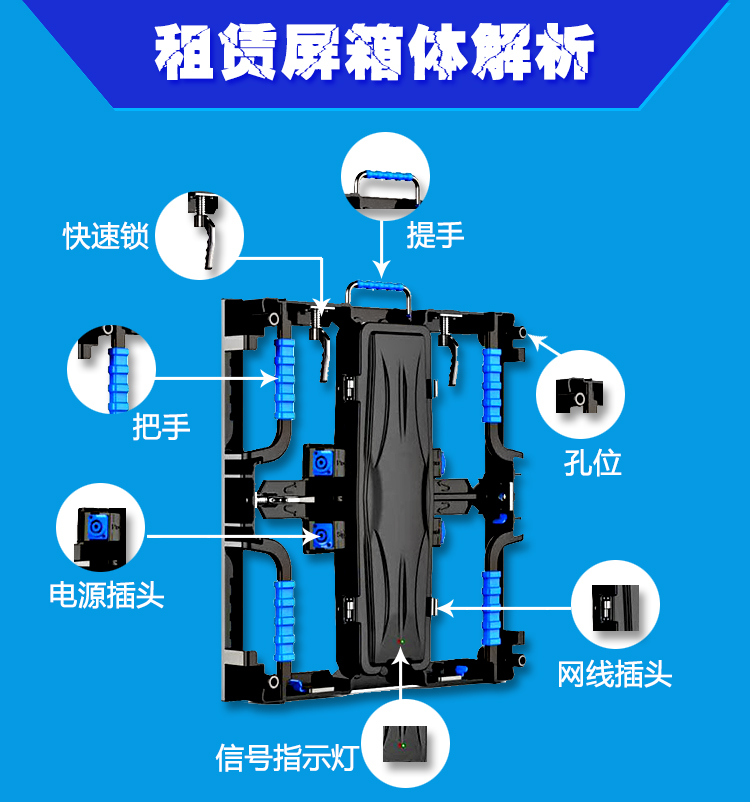 租赁屏箱体解析

快速锁

提手

把手

孔位

电源插头

网线插头

信号指示灯